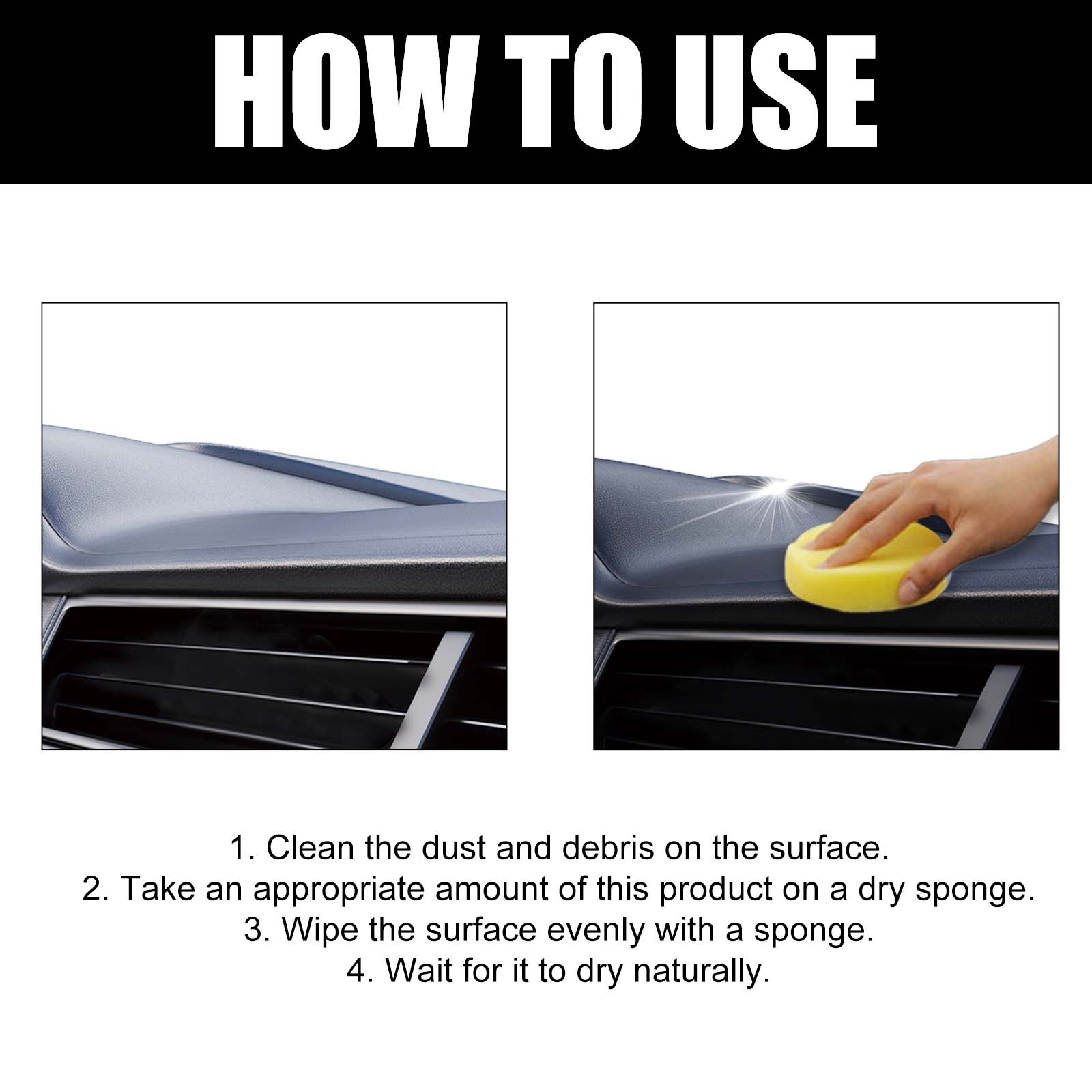 HOW TO USE

1. Clean the dust and debris on the surface.
2. Take an appropriate amount of this product on a dry sponge.
3. Wipe the surface evenly with a sponge.
4. Wait for it to dry naturally.